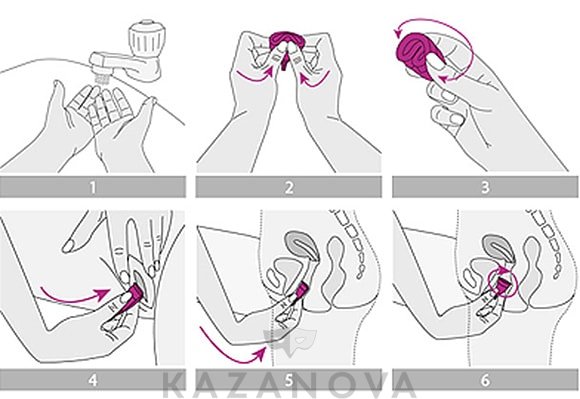 1

2

3

4

5

6

KAZANOVA