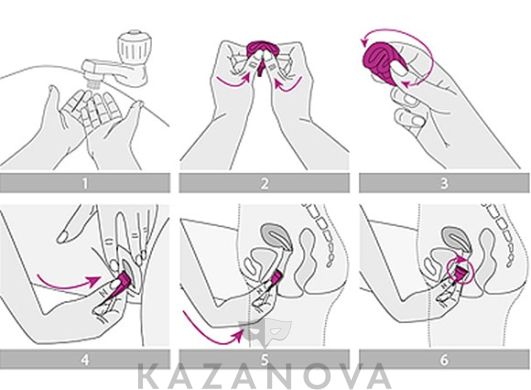 1

2

3

4

5

6

KAZANOVA